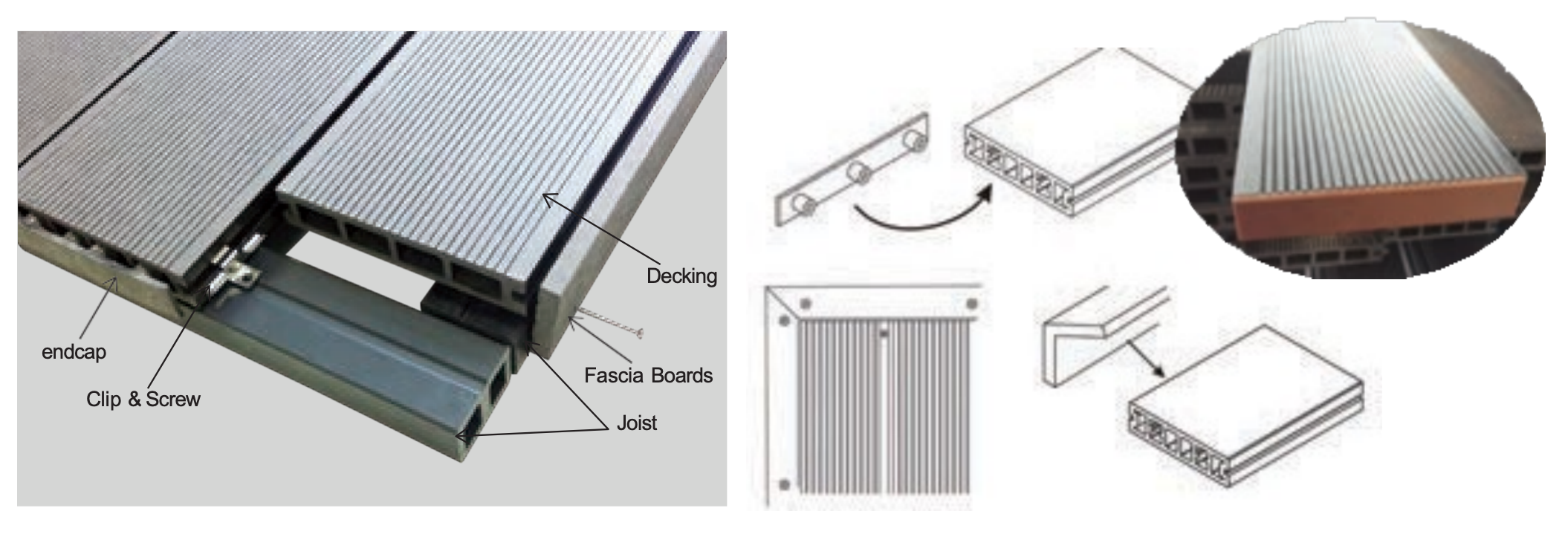 Decking

endcap

Fascia Boards

Clip & Screw

Joist